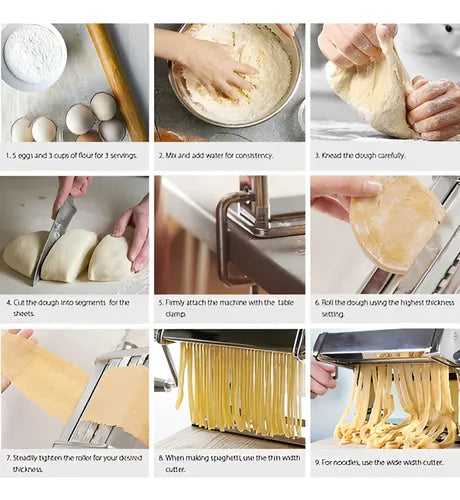 1. 5 eggs and 3 cups of flour for 3 servings.

2. Mix and add water for consistency.

3. Knead the dough carefully.

4. Cut the dough into segments for the sheets.

5. Firmly attach the machine with the table clamp.

6. Roll the dough using the highest thickness setting.

7. Steadily tighten the roller for your desired thickness.

8. When making spaghetti, use the thin width cutter.

9. For noodles, use the wide width cutter.